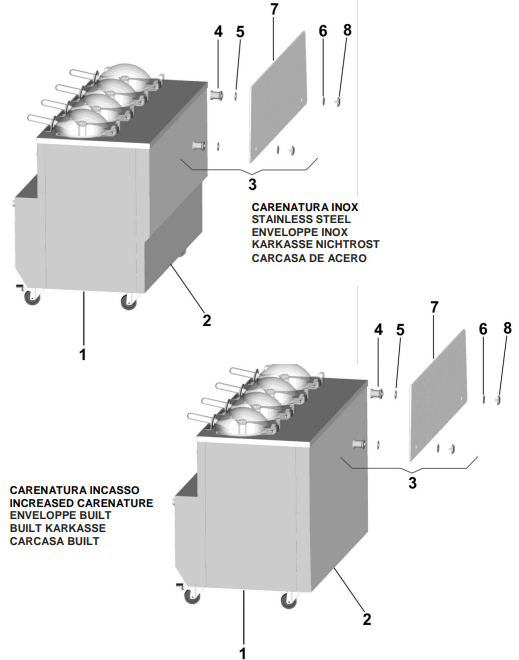 4 5 7 6 8

3

CARENATURA INOX
STAINLESS STEEL
ENVELOPPE INOX
KARKASSE NICHTROST
CARCASA DE ACERO

2

1

4 5 7 6 8

3

CARENATURA INCASSO
INCREASED CARENATURE
ENVELOPPE BUILT
BUILT KARKASSE
CARCASA BUILT

2

1